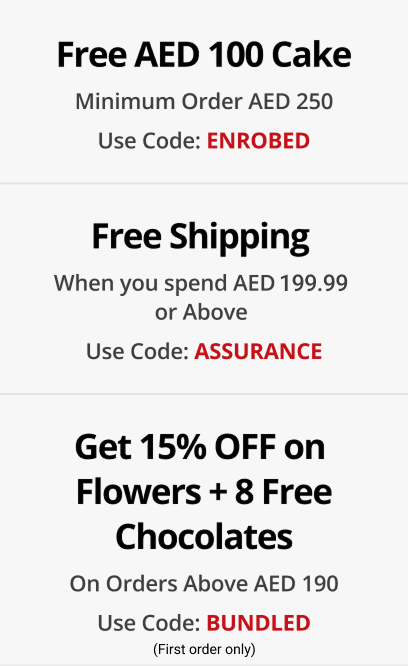 Free AED 100 Cake

Minimum Order AED 250

Use Code: ENROBED

Free Shipping

When you spend AED 199.99 or Above

Use Code: ASSURANCE

Get 15% OFF on Flowers + 8 Free Chocolates

On Orders Above AED 190

Use Code: BUNDLED

(First order only)